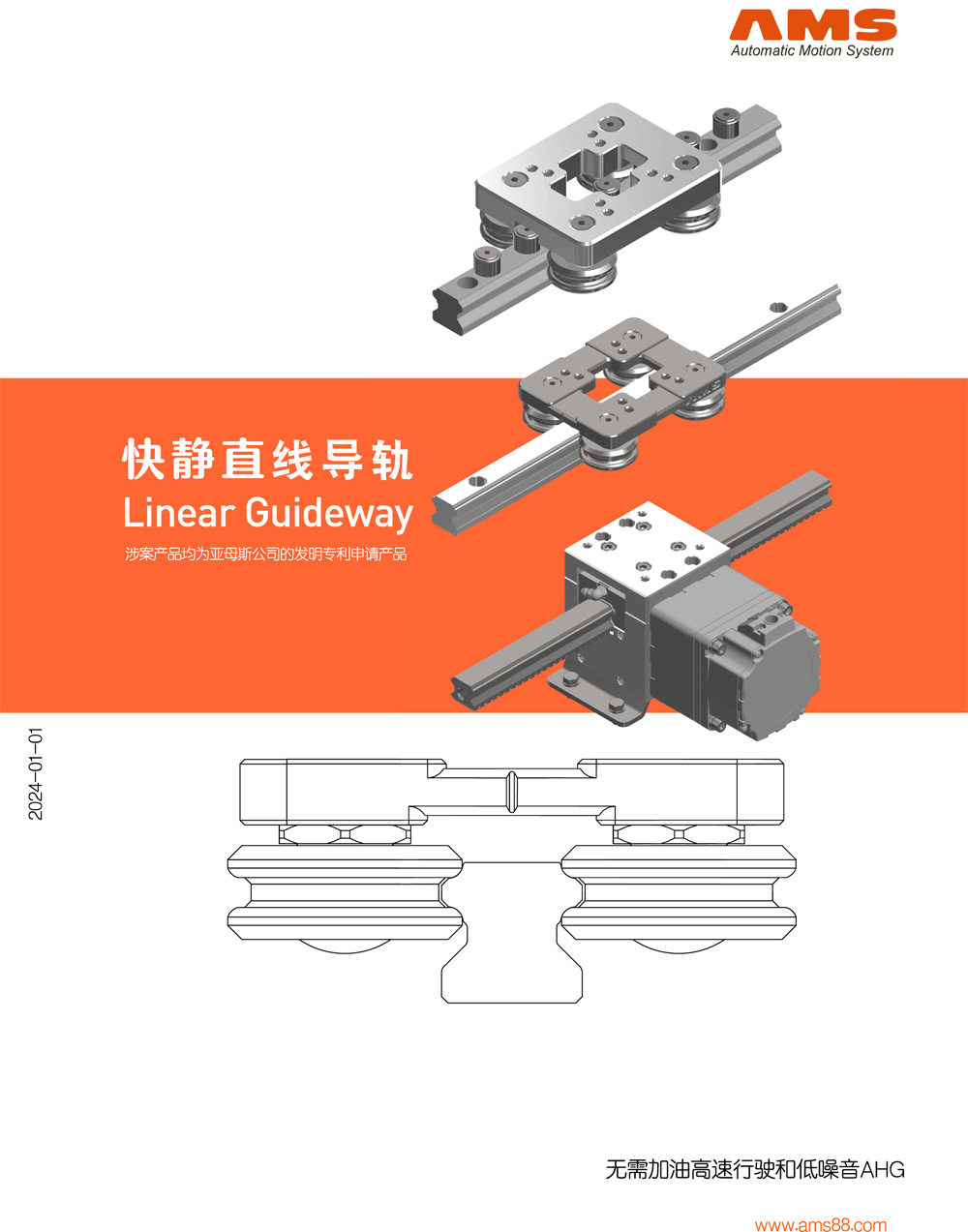 AMS
Automatic Motion System

快静直线导轨
Linear Guideway
涉案产品均为亚母斯公司的发明专利申请产品

2024-01-01

无需加油高速行驶和低噪音AHG

www.ams88.com