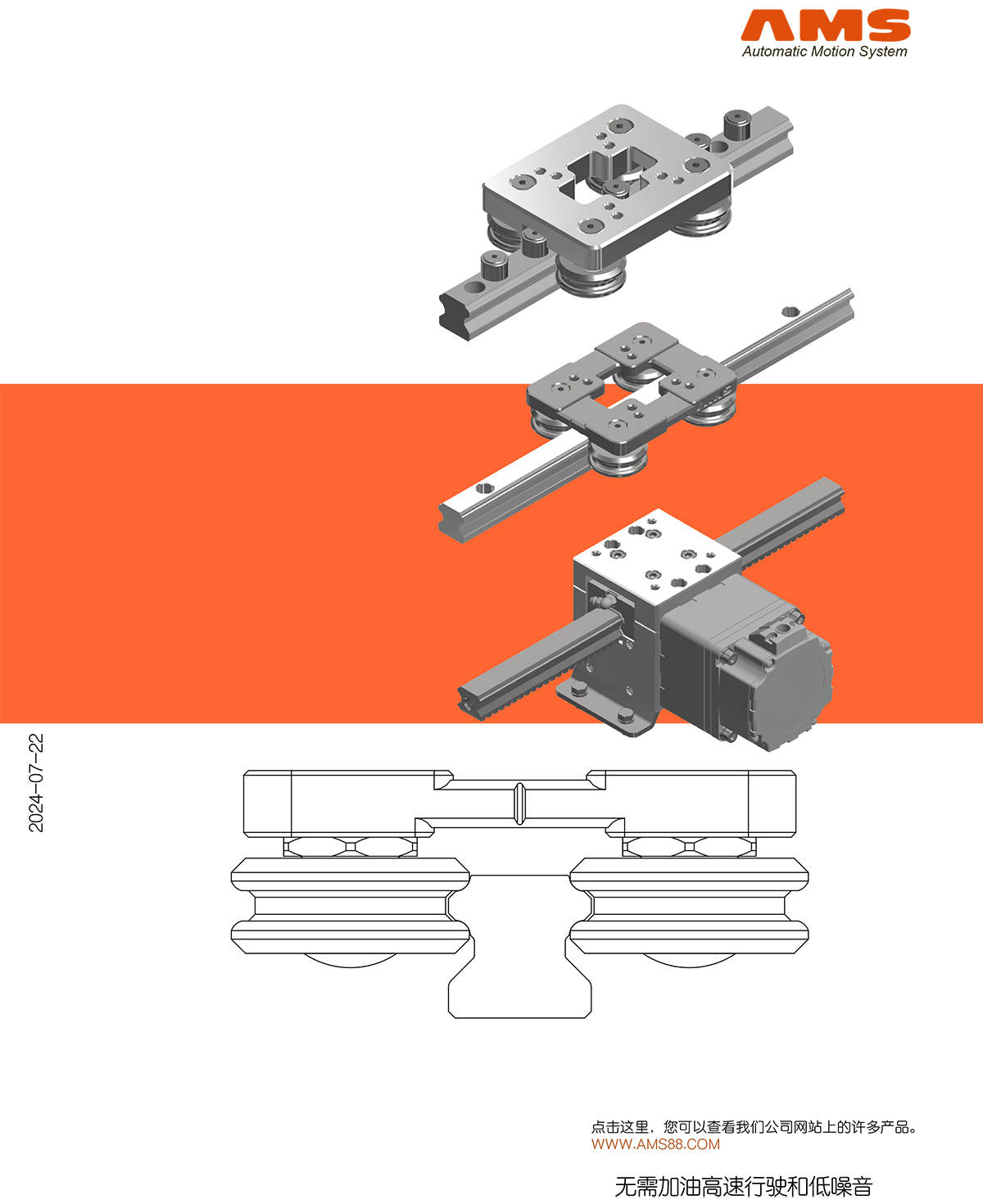 AMS
Automatic Motion System

2024-07-22

点击这里，您可以查看我们公司网站上的许多产品。
WWW.AMS88.COM

无需加油高速行驶和低噪音